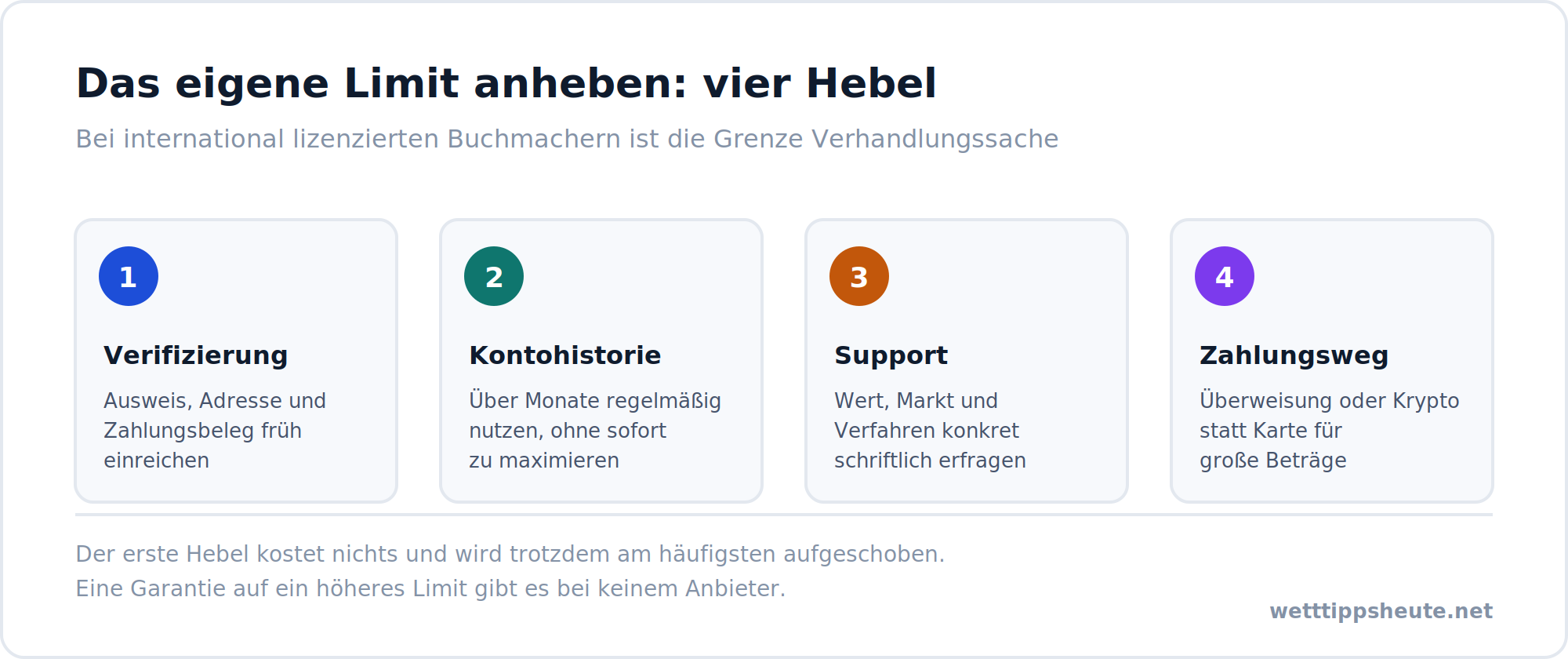 Das eigene Limit anheben: vier Hebel

Bei international lizenzierten Buchmachern ist die Grenze Verhandlungssache

1

Verifizierung

Ausweis, Adresse und Zahlungsbeleg früh einreichen

2

Kontohistorie

Über Monate regelmäßig nutzen, ohne sofort zu maximieren

3

Support

Wert, Markt und Verfahren konkret schriftlich erfragen

4

Zahlungsweg

Überweisung oder Krypto statt Karte für große Beträge

Der erste Hebel kostet nichts und wird trotzdem am häufigsten aufgeschoben.
Eine Garantie auf ein höheres Limit gibt es bei keinem Anbieter.

wetttippsheute.net